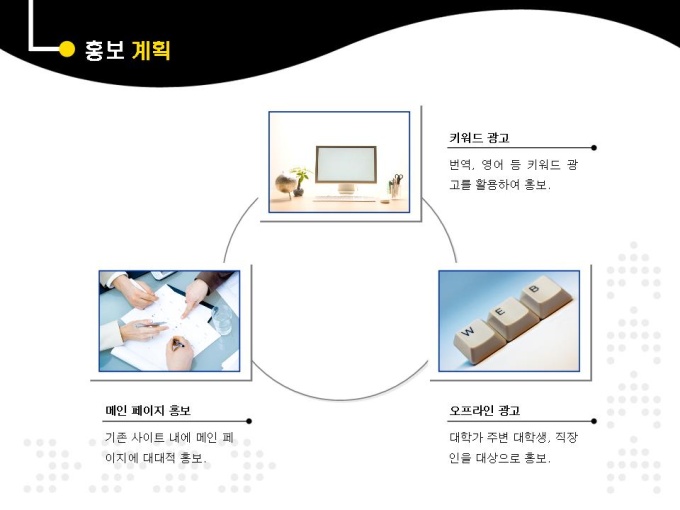 홍보 계획

키워드 광고

번역, 영어 등 키워드 광고를 활용하여 홍보.

W E B

메인 페이지 홍보

기존 사이트 내에 메인 페이지에 대대적 홍보.

오프라인 광고

대학가 주변 대학생, 직장인을 대상으로 홍보.