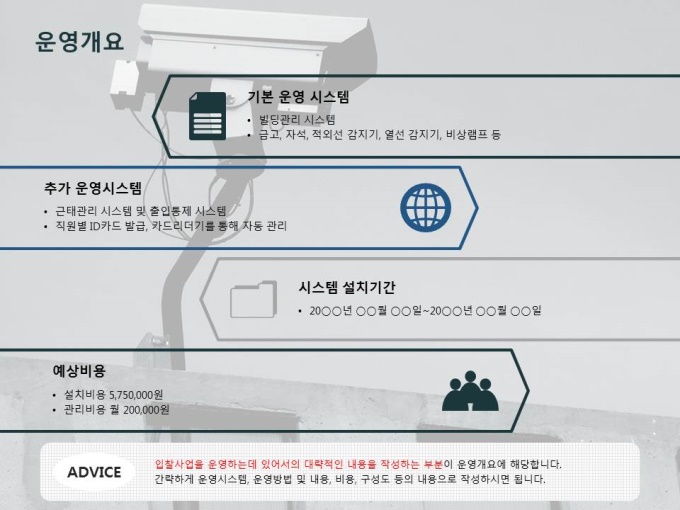 운영개요

기본 운영 시스템

• 빌딩관리 시스템
• 금고, 자석, 적외선 감지기, 열선 감지기, 비상램프 등

추가 운영시스템

• 근태관리 시스템 및 출입통제 시스템
• 직원별 ID카드 발급, 카드리더기를 통해 자동 관리

시스템 설치기간

• 20○○년 ○○월 ○○일~20○○년 ○○월 ○○일

예상비용

• 설치비용 5,750,000원
• 관리비용 월 200,000원

ADVICE

입찰사업을 운영하는데 있어서의 대략적인 내용을 작성하는 부분이 운영개요에 해당합니다. 간략하게 운영시스템, 운영방법 및 내용, 비용, 구성도 등의 내용으로 작성하시면 됩니다.