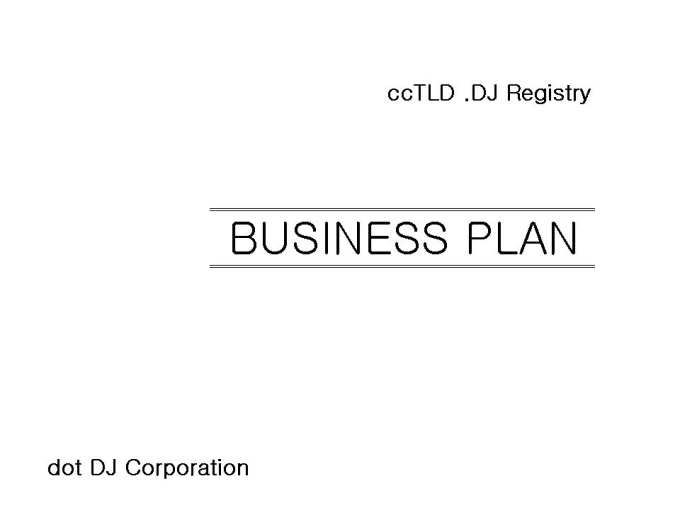 ccTLD .DJ Registry

BUSINESS PLAN

dot DJ Corporation