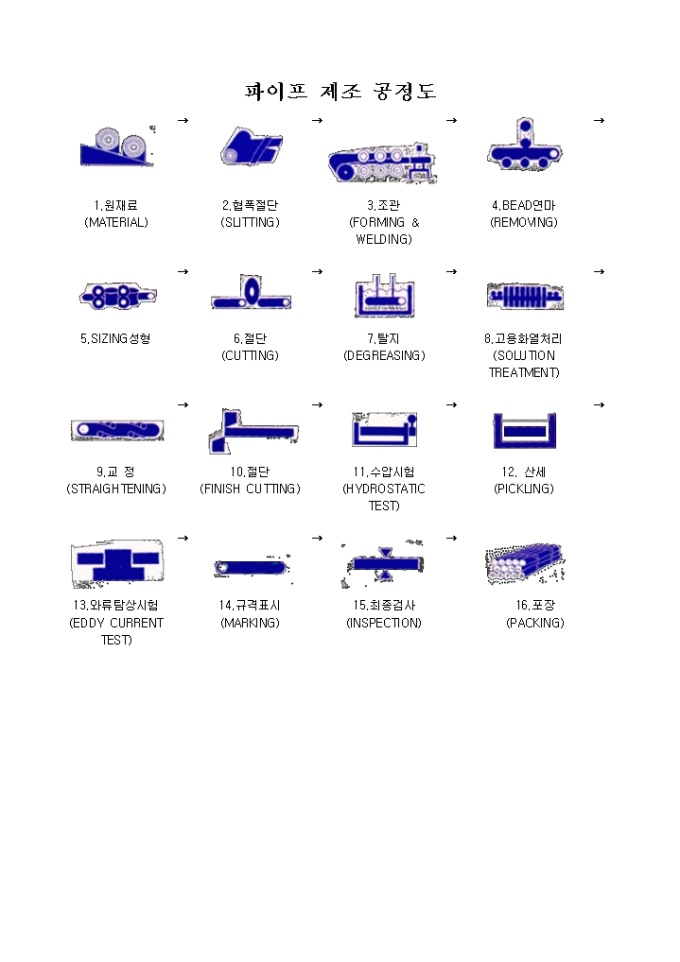 파이프 제조 공정도

→ → → →

1.원재료 (MATERIAL)

2.협폭절단 (SLITTING)

3.조관 (FORMING & WELDING)

4.BEAD연마 (REMOVING)

→ → → →

5.SIZING성형

6.절단 (CUTTING)

7.탈지 (DEGREASING)

8.고용화열처리 (SOLUTION TREATMENT)

→ → → →

9.교 정 (STRAIGHTENING)

10.절단 (FINISH CUTTING)

11.수압시험 (HYDROSTATIC TEST)

12. 산세 (PICKLING)

→ → →

13.와류탐상시험 (EDDY CURRENT TEST)

14.규격표시 (MARKING)

15.최종검사 (INSPECTION)

16.포장 (PACKING)