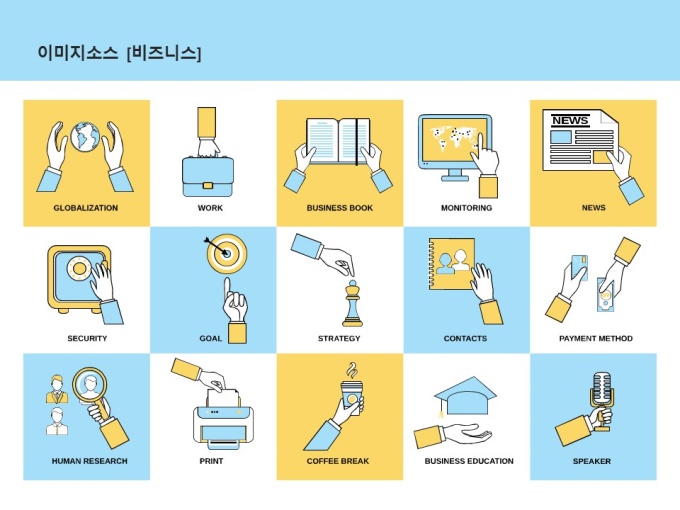 이미지소스 [비즈니스]

GLOBALIZATION

WORK

BUSINESS BOOK

MONITORING

NEWS

NEWS

SECURITY

GOAL

STRATEGY

CONTACTS

PAYMENT METHOD

HUMAN RESEARCH

PRINT

COFFEE BREAK

BUSINESS EDUCATION

SPEAKER