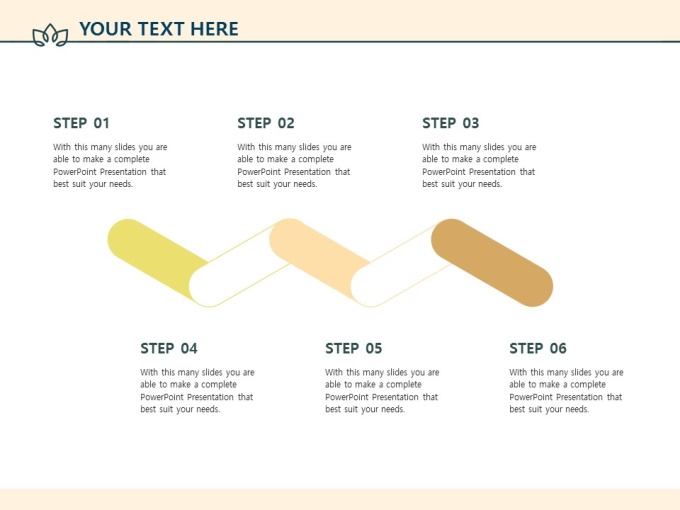 YOUR TEXT HERE

STEP 01

With this many slides you are able to make a complete PowerPoint Presentation that best suit your needs.

STEP 02

With this many slides you are able to make a complete PowerPoint Presentation that best suit your needs.

STEP 03

With this many slides you are able to make a complete PowerPoint Presentation that best suit your needs.

STEP 04

With this many slides you are able to make a complete PowerPoint Presentation that best suit your needs.

STEP 05

With this many slides you are able to make a complete PowerPoint Presentation that best suit your needs.

STEP 06

With this many slides you are able to make a complete PowerPoint Presentation that best suit your needs.