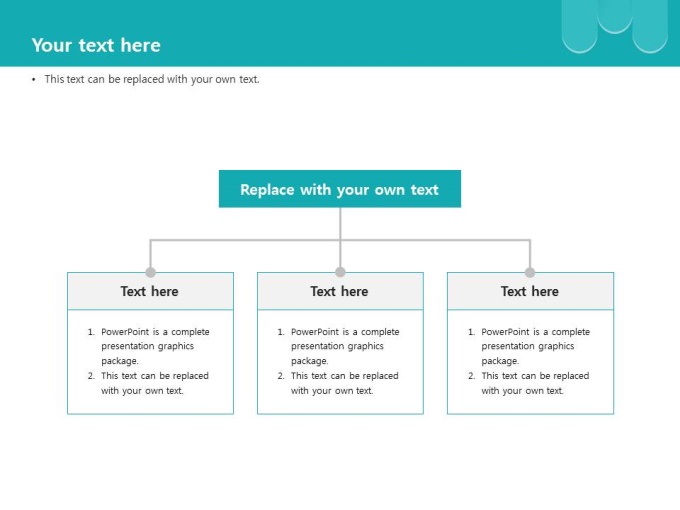 Your text here

• This text can be replaced with your own text.

Replace with your own text

Text here

1. PowerPoint is a complete presentation graphics package.
2. This text can be replaced with your own text.

Text here

1. PowerPoint is a complete presentation graphics package.
2. This text can be replaced with your own text.

Text here

1. PowerPoint is a complete presentation graphics package.
2. This text can be replaced with your own text.