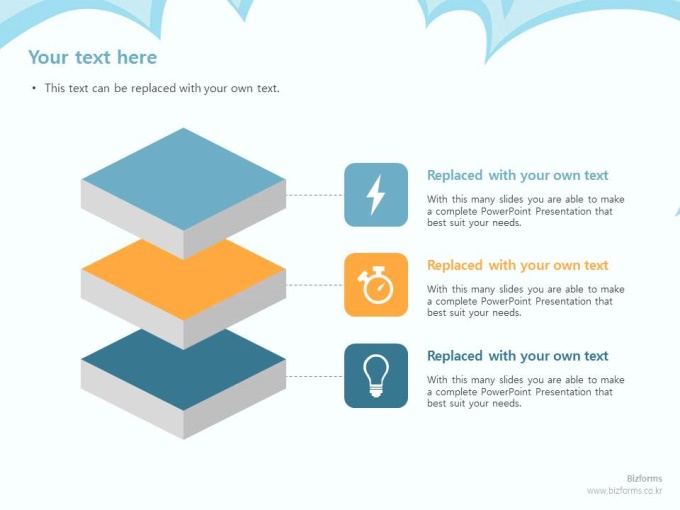 Your text here

• This text can be replaced with your own text.

Replaced with your own text

With this many slides you are able to make a complete PowerPoint Presentation that best suit your needs.

Replaced with your own text

With this many slides you are able to make a complete PowerPoint Presentation that best suit your needs.

Replaced with your own text

With this many slides you are able to make a complete PowerPoint Presentation that best suit your needs.

Bizforms
www.bizforms.co.kr