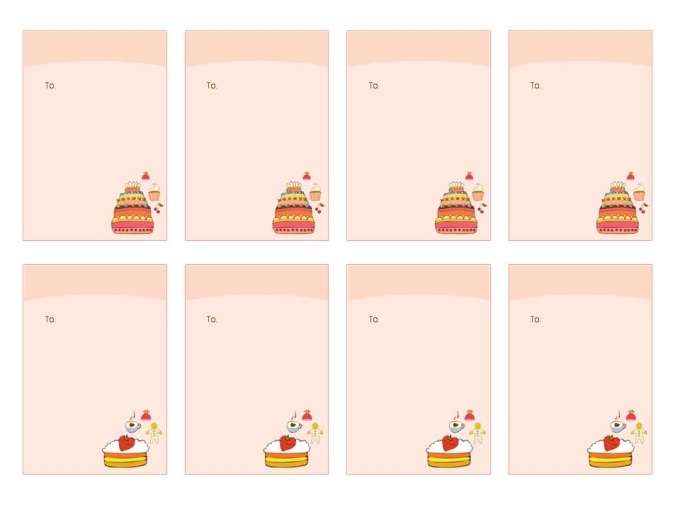 To.

To.

To.

To.

To.

To.

To.

To.