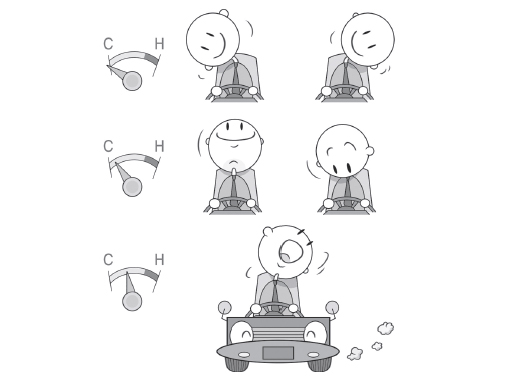 C H

C H

C H