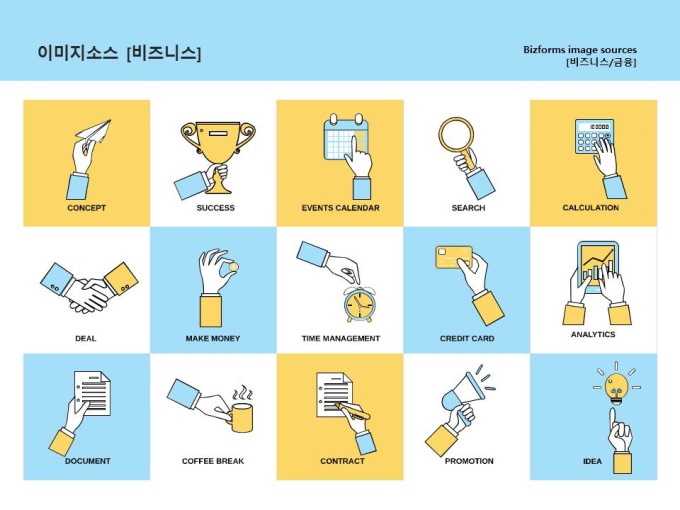 이미지소스 [비즈니스]

Bizforms image sources
[비즈니스/금융]

CONCEPT

SUCCESS

EVENTS CALENDAR

SEARCH

CALCULATION

DEAL

MAKE MONEY

TIME MANAGEMENT

CREDIT CARD

ANALYTICS

DOCUMENT

COFFEE BREAK

CONTRACT

PROMOTION

IDEA